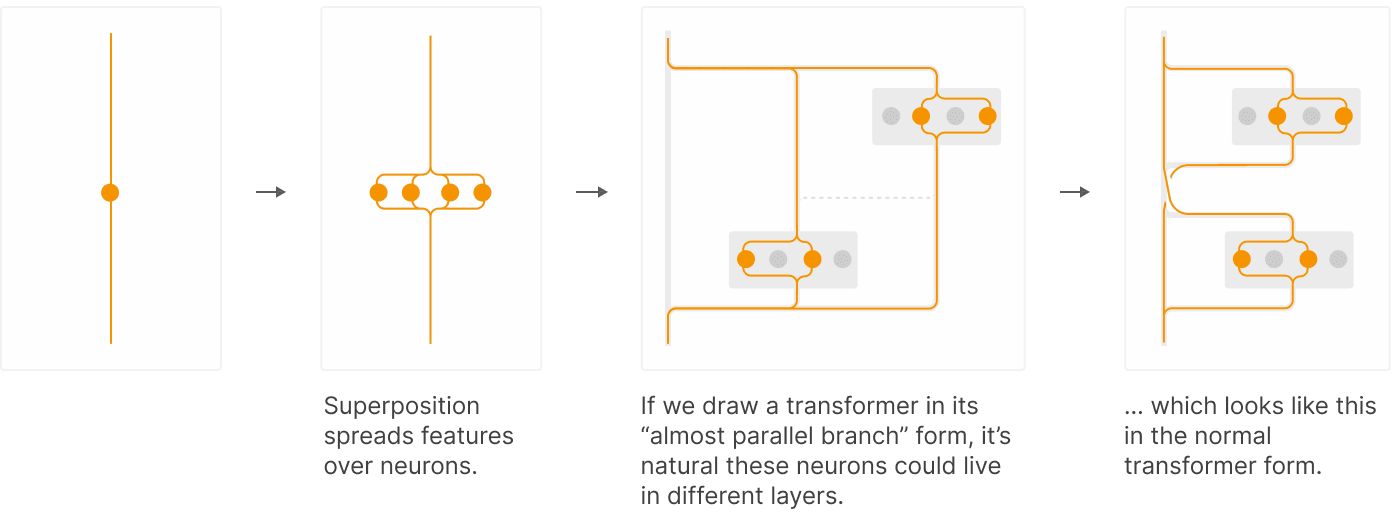 Superposition spreads features over neurons.

If we draw a transformer in its “almost parallel branch” form, it’s natural these neurons could live in different layers.

... which looks like this in the normal transformer form.