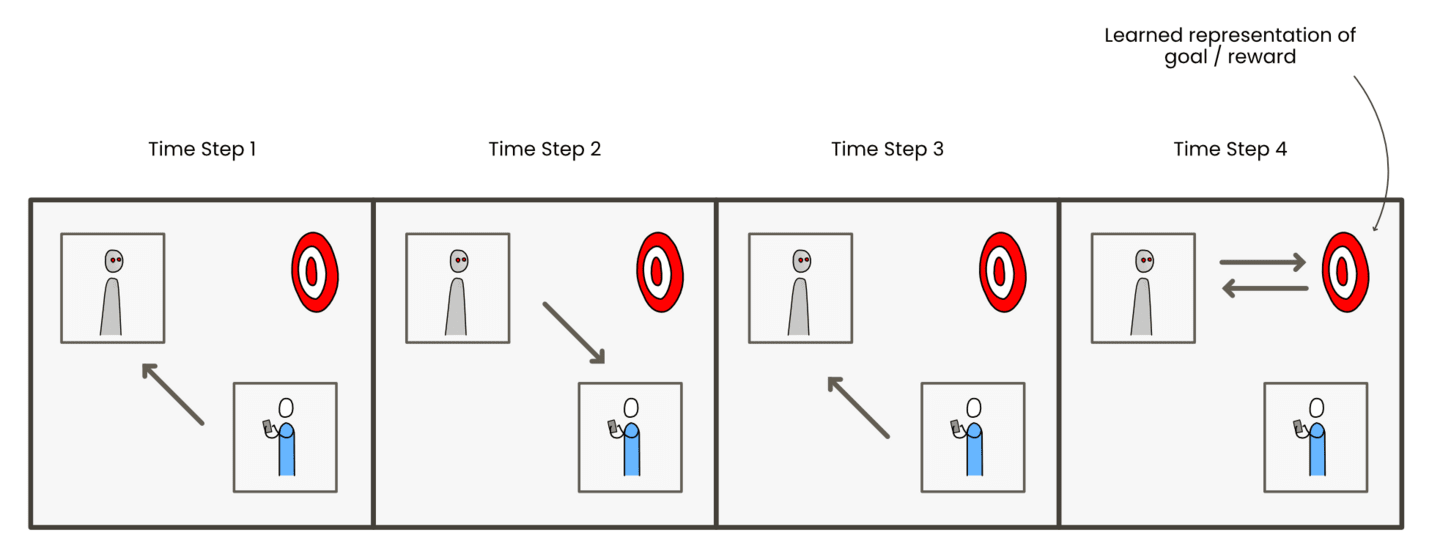 Learned representation of goal / reward

Time Step 1

Time Step 2

Time Step 3

Time Step 4