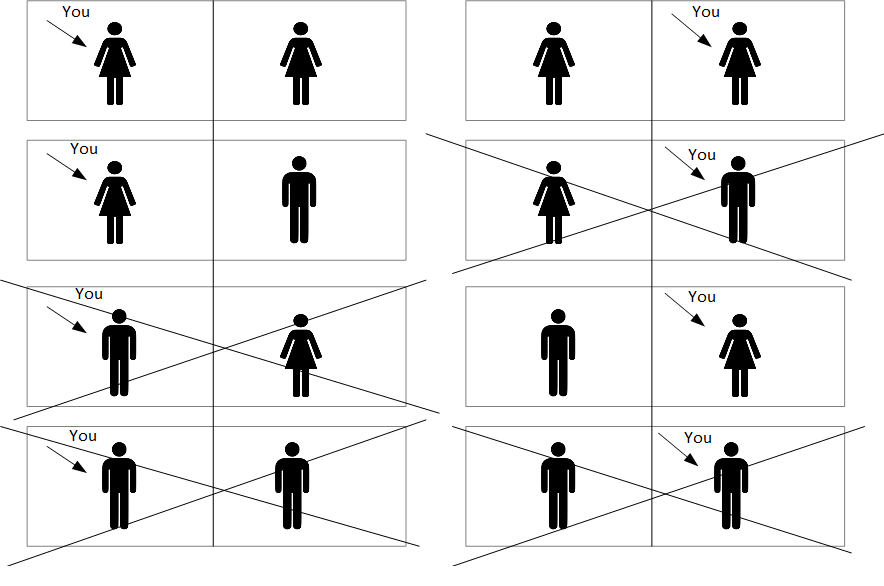 You

You

You

You

You

You

You

You