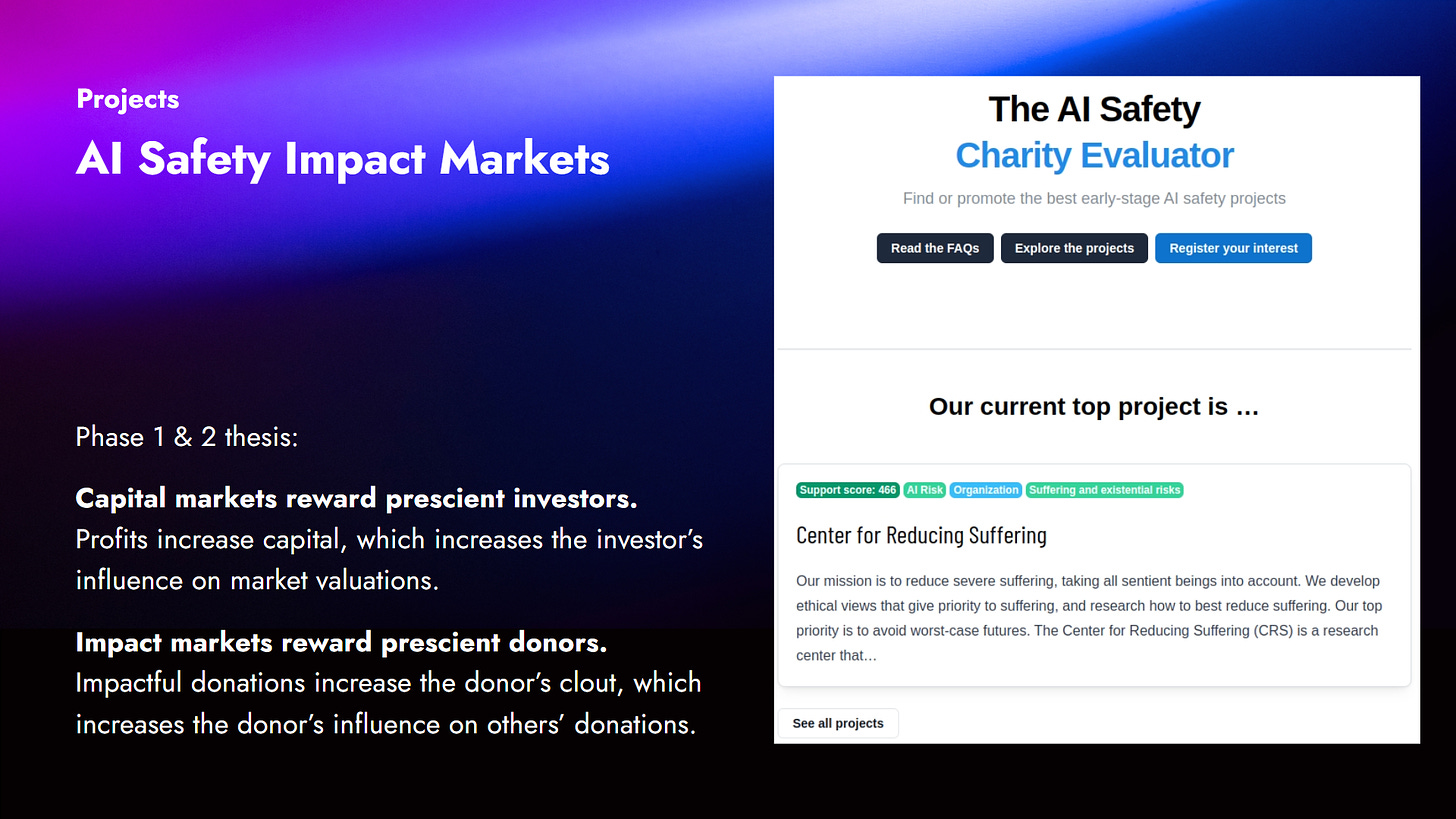 Projects

AI Safety Impact Markets

Phase 1 & 2 thesis:

Capital markets reward prescient investors. Profits increase capital, which increases the investor's influence on market valuations.

Impact markets reward prescient donors. Impactful donations increase the donor's clout, which increases the donor's influence on others' donations.

The AI Safety
Charity Evaluator

Find or promote the best early-stage AI safety projects

Read the FAQs
Explore the projects
Register your interest

Our current top project is …

Support score: 466
AI Risk
Organization
Suffering and existential risks

Center for Reducing Suffering

Our mission is to reduce severe suffering, taking all sentient beings into account. We develop ethical views that give priority to suffering, and research how to best reduce suffering. Our top priority is to avoid worst-case futures. The Center for Reducing Suffering (CRS) is a research center that…

See all projects